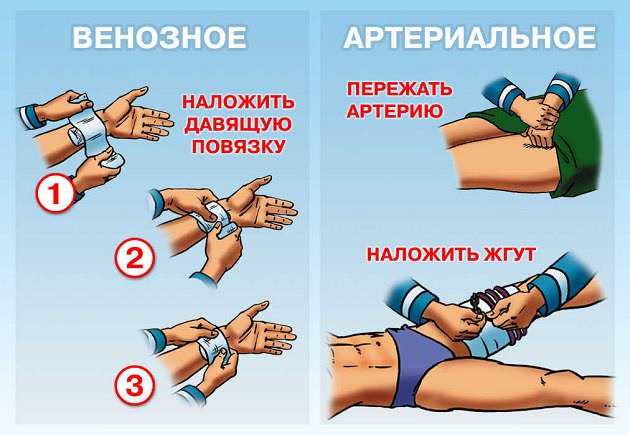 ВЕНОЗНОЕ

НАЛОЖИТЬ ДАВЯЩУЮ ПОВЯЗКУ

1

2

3

АРТЕРИАЛЬНОЕ

ПЕРЕЖАТЬ АРТЕРИЮ

НАЛОЖИТЬ ЖГУТ