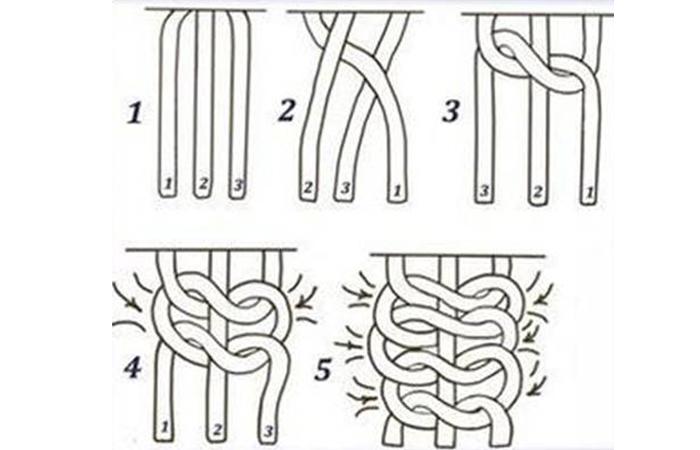 1
1 2 3
2
2 3 1
3
3 2 1
4
1 2 3
5