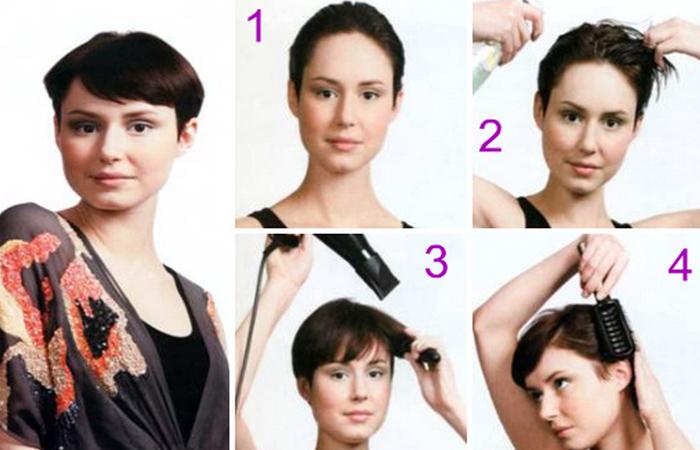 1

2

3

4