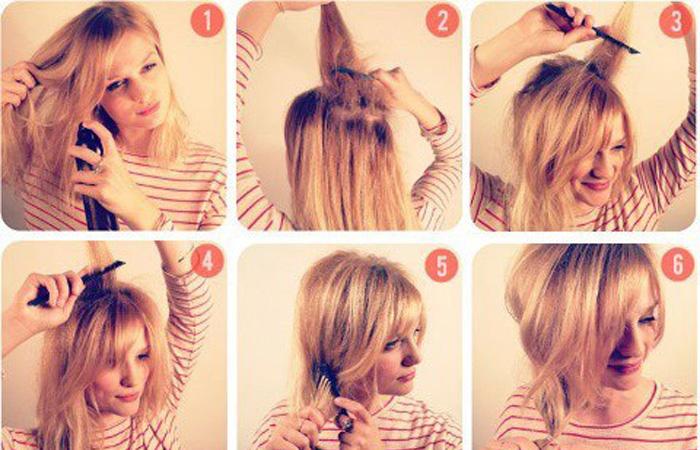 1
2
3
4
5
6